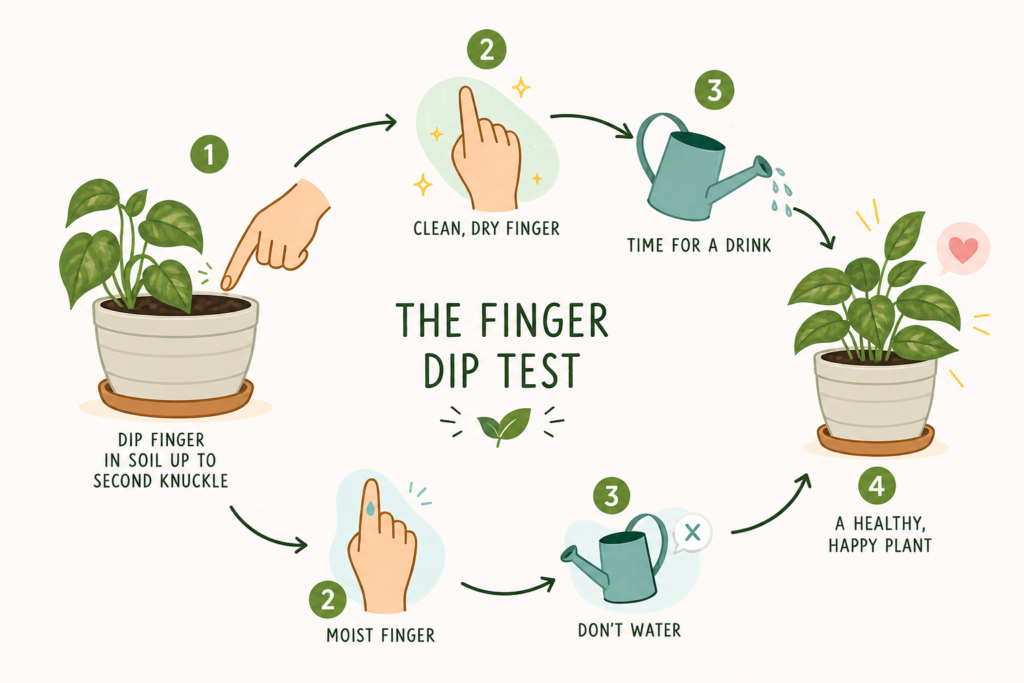 THE FINGER DIP TEST

1

DIP FINGER IN SOIL UP TO SECOND KNUCKLE

2

CLEAN, DRY FINGER

3

TIME FOR A DRINK

2

MOIST FINGER

3

DON'T WATER

4

A HEALTHY, HAPPY PLANT